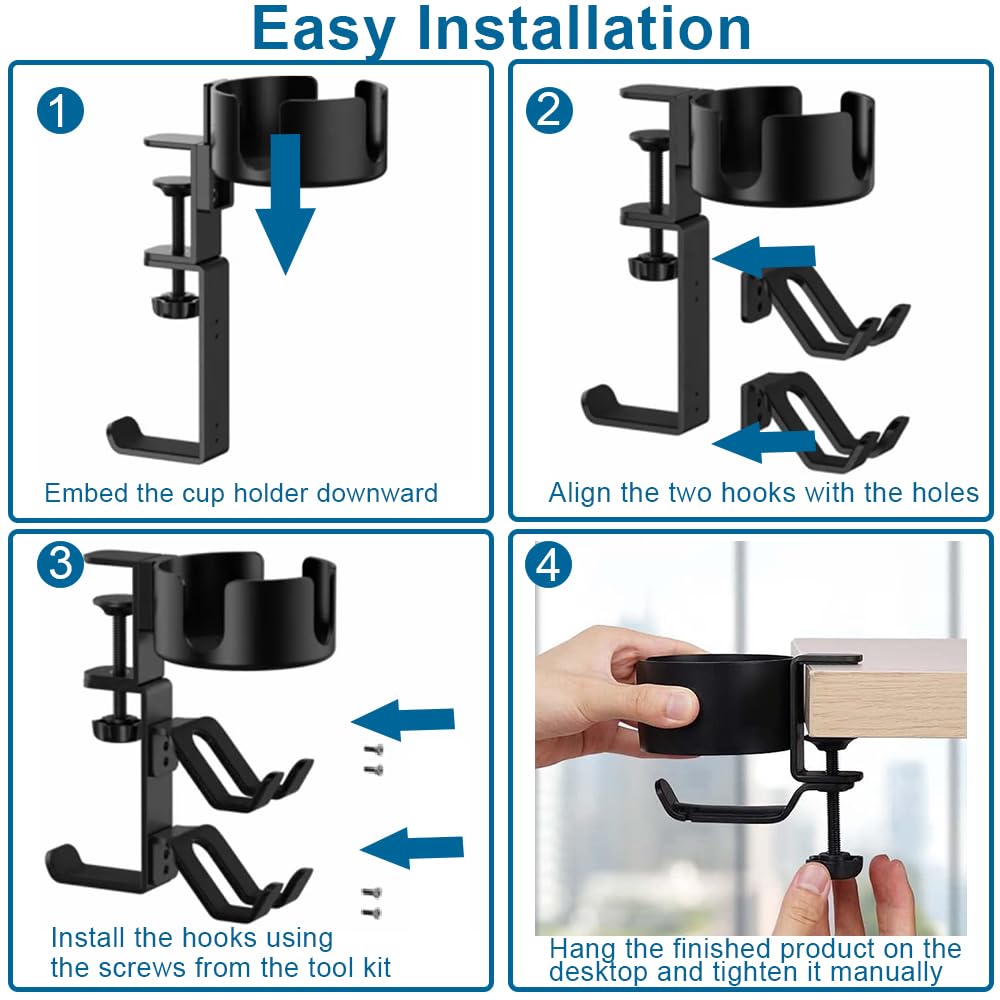 Easy Installation

1
Embed the cup holder downward

2
Align the two hooks with the holes

3
Install the hooks using the screws from the tool kit

4
Hang the finished product on the desktop and tighten it manually