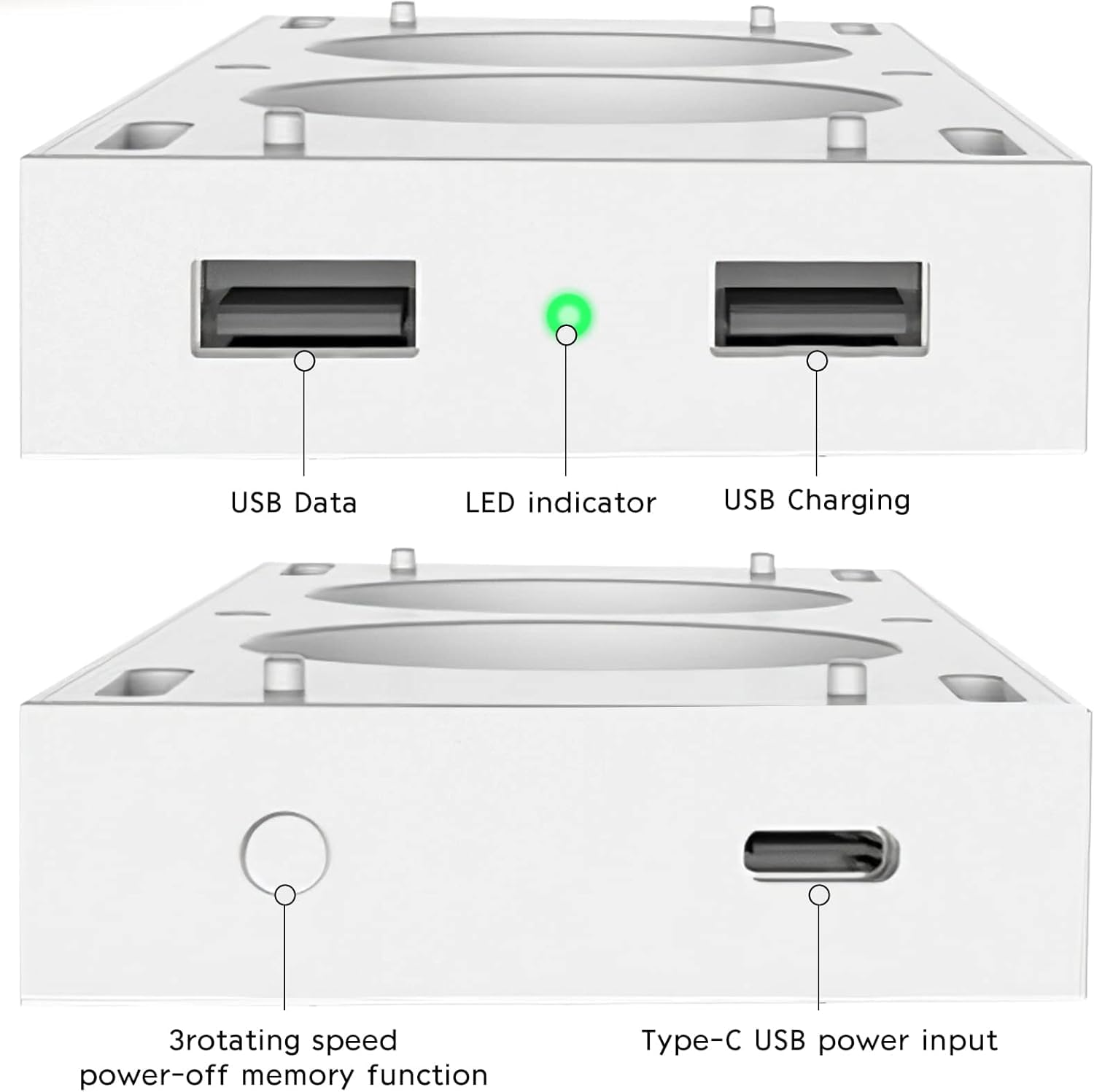 USB Data

LED indicator

USB Charging

3rotating speed
power-off memory function

Type-C USB power input