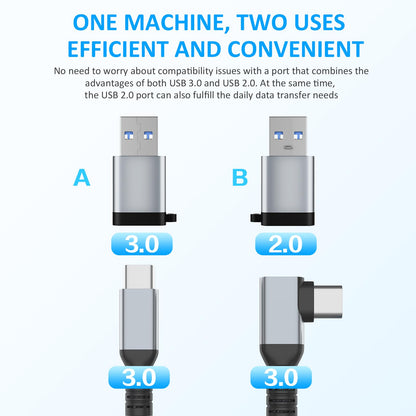 ONE MACHINE, TWO USES
EFFICIENT AND CONVENIENT

No need to worry about compatibility issues with a port that combines the advantages of both USB 3.0 and USB 2.0. At the same time, the USB 2.0 port can also fulfill the daily data transfer needs

A

B

3.0

2.0

3.0

3.0