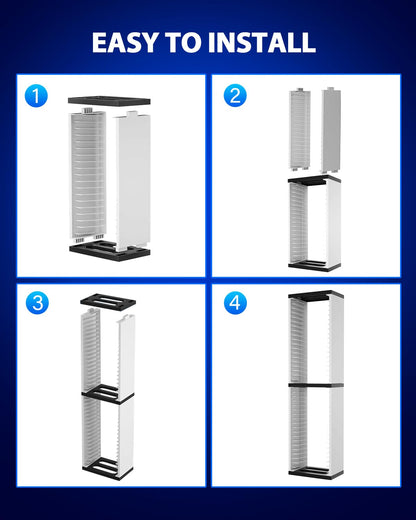 EASY TO INSTALL

1

2

3

4