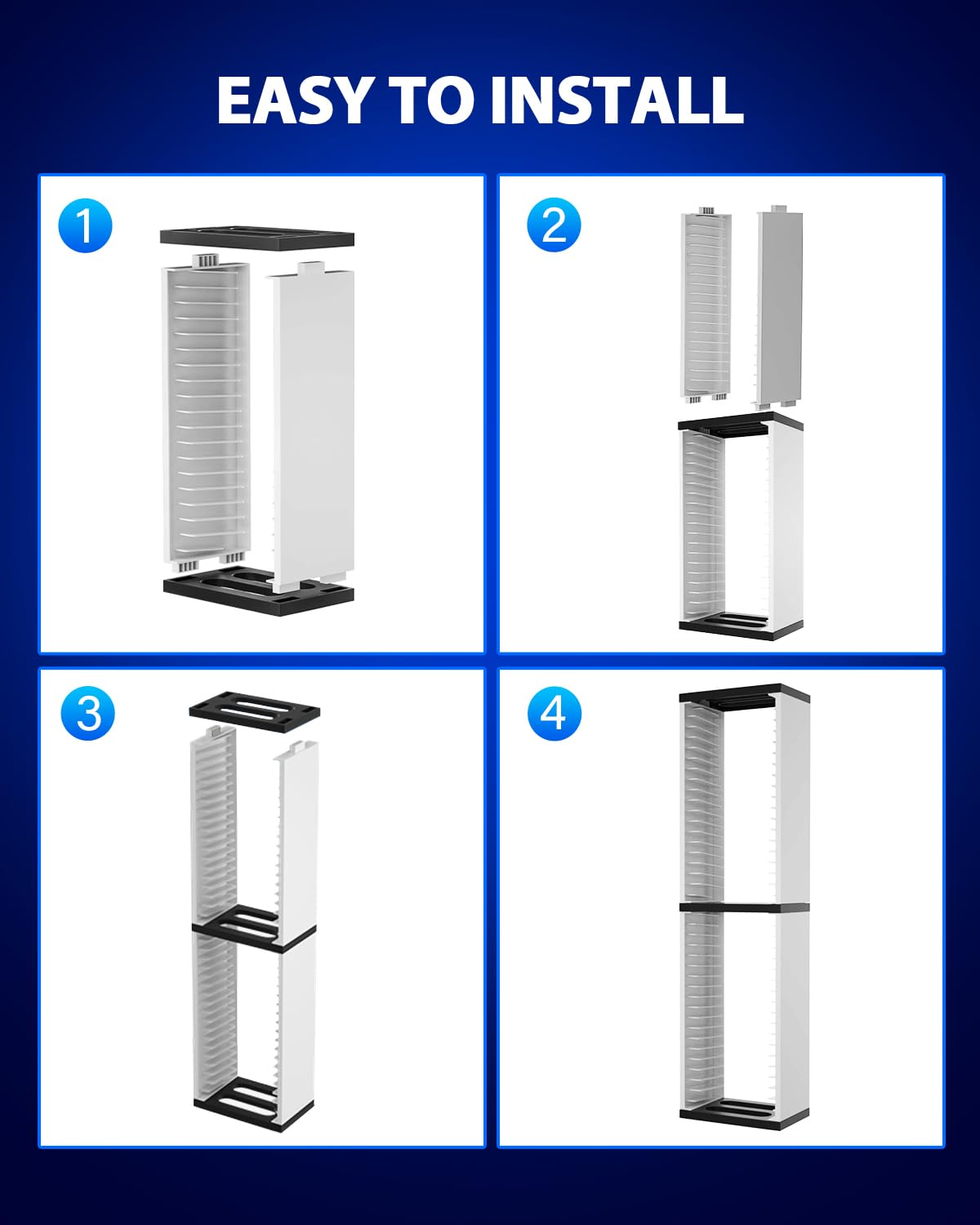 EASY TO INSTALL

1

2

3

4