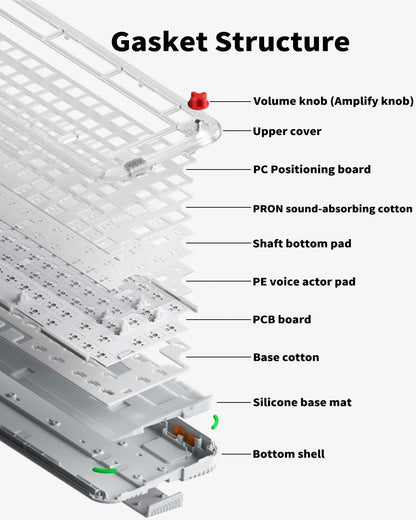 Gasket Structure

Volume knob (Amplify knob)

Upper cover

PC Positioning board

PRON sound-absorbing cotton

Shaft bottom pad

PE voice actor pad

PCB board

Base cotton

Silicone base mat

Bottom shell