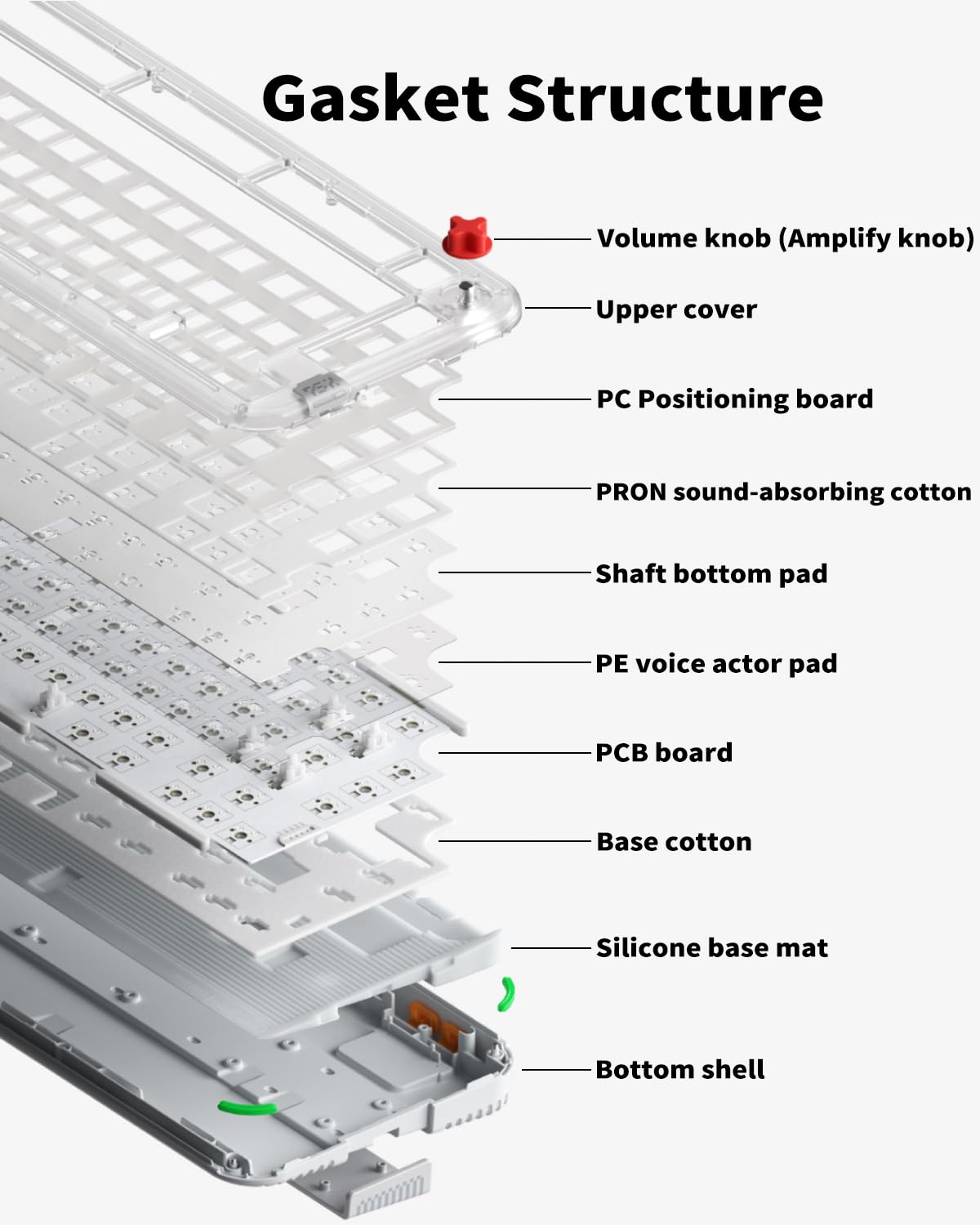 Gasket Structure

Volume knob (Amplify knob)

Upper cover

PC Positioning board

PRON sound-absorbing cotton

Shaft bottom pad

PE voice actor pad

PCB board

Base cotton

Silicone base mat

Bottom shell