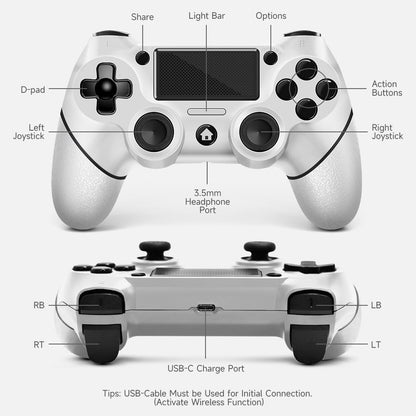 Share
Light Bar
Options
D-pad
Action Buttons
Left Joystick
Right Joystick
3.5mm Headphone Port
RB
LB
RT
LT
USB-C Charge Port
Tips: USB-Cable Must be Used for Initial Connection.
(Activate Wireless Function)