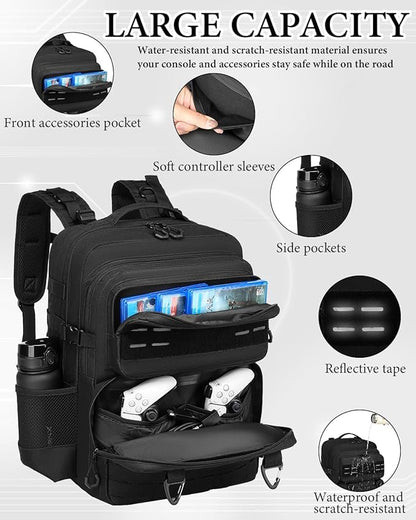 LARGE CAPACITY

Water-resistant and scratch-resistant material ensures your console and accessories stay safe while on the road

Front accessories pocket

Soft controller sleeves

Side pockets

Reflective tape

Waterproof and scratch-resistant