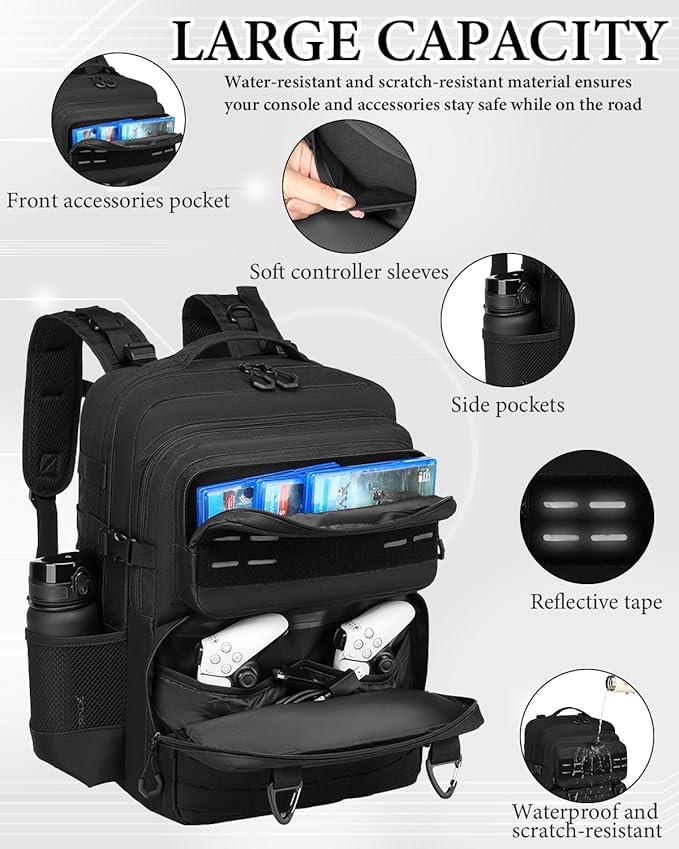 LARGE CAPACITY

Water-resistant and scratch-resistant material ensures your console and accessories stay safe while on the road

Front accessories pocket

Soft controller sleeves

Side pockets

Reflective tape

Waterproof and scratch-resistant