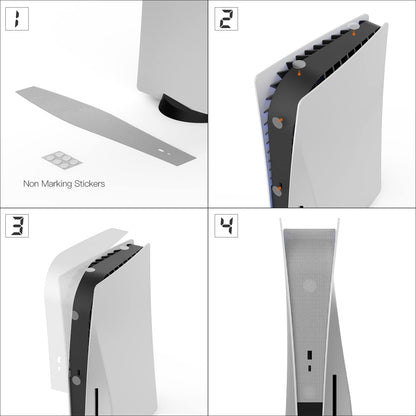 1

Non Marking Stickers

2

3

4