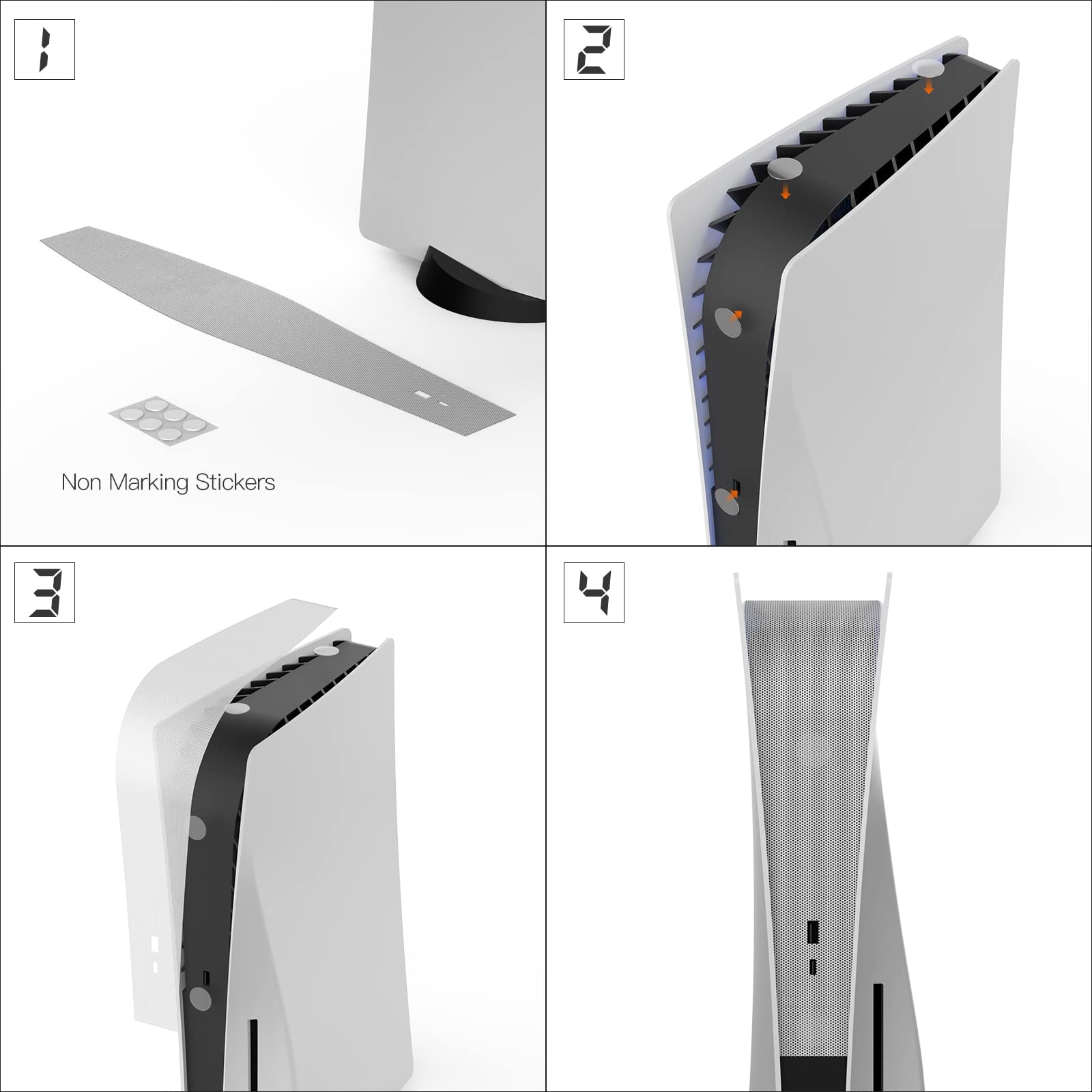 1

Non Marking Stickers

2

3

4