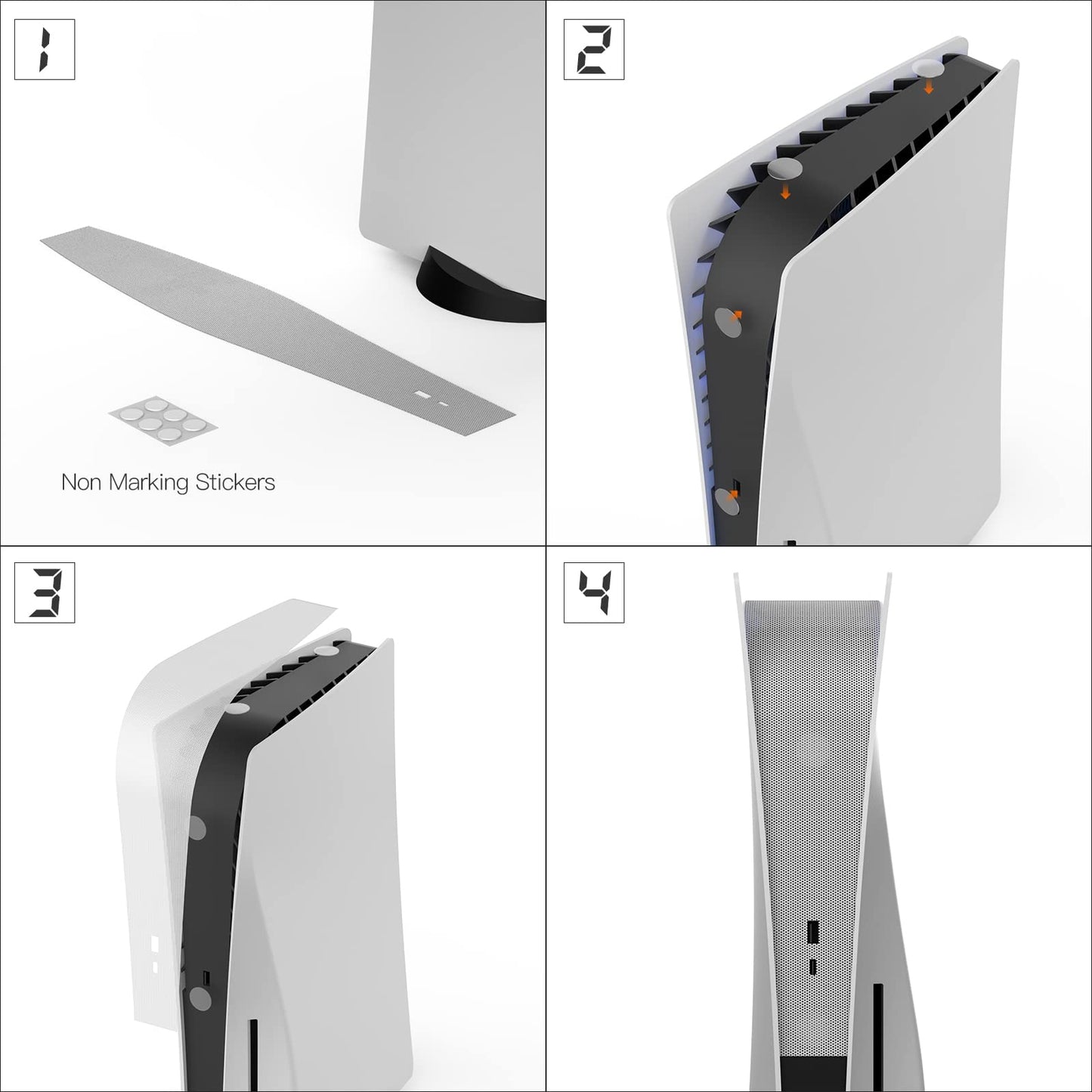 1

Non Marking Stickers

2

3

4