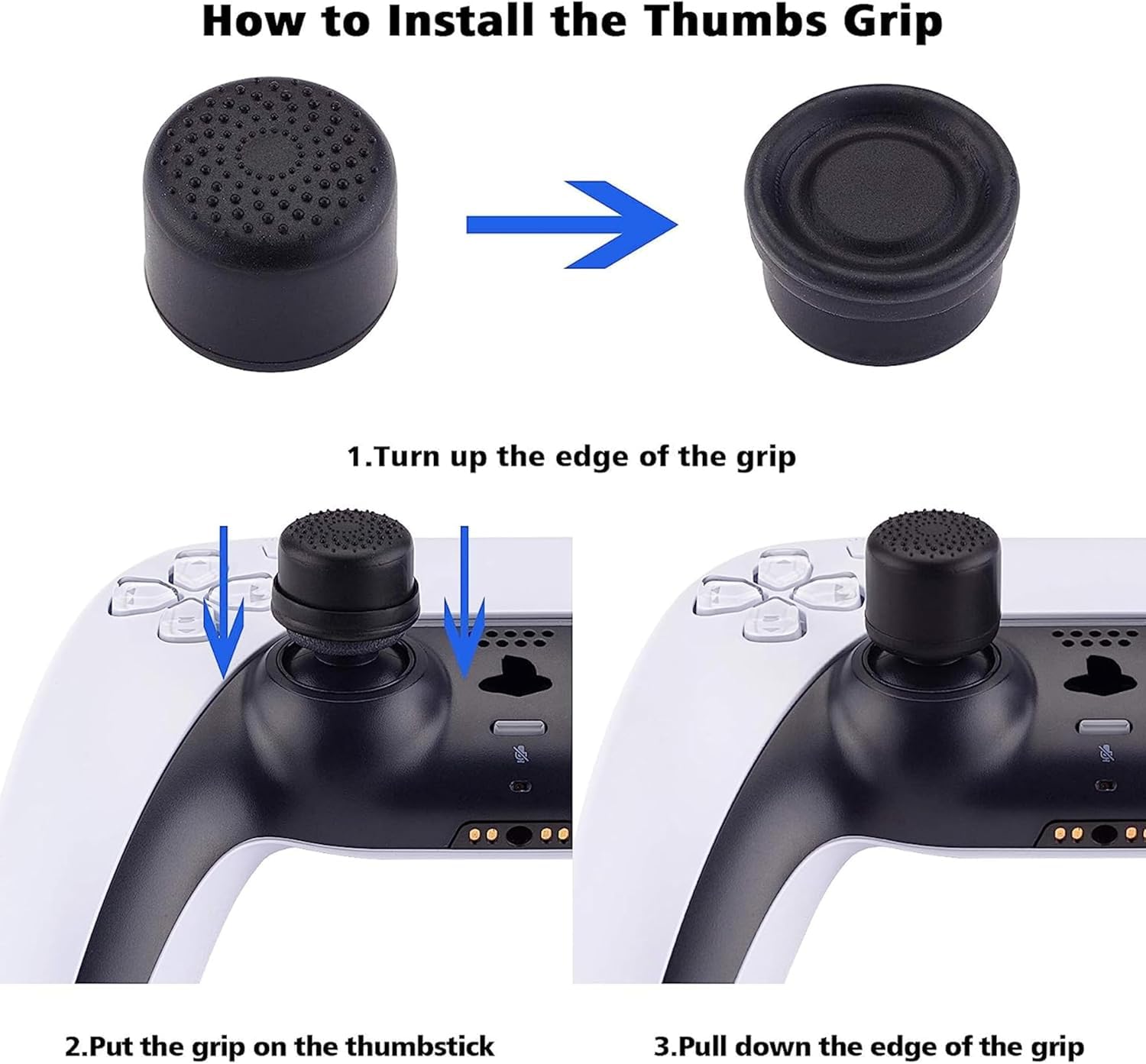 How to Install the Thumbs Grip

1.Turn up the edge of the grip

2.Put the grip on the thumbstick

3.Pull down the edge of the grip