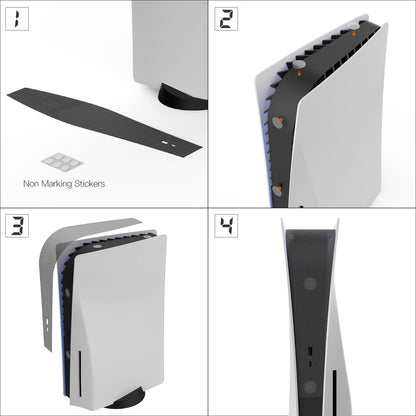 1

Non Marking Stickers

2

3

4