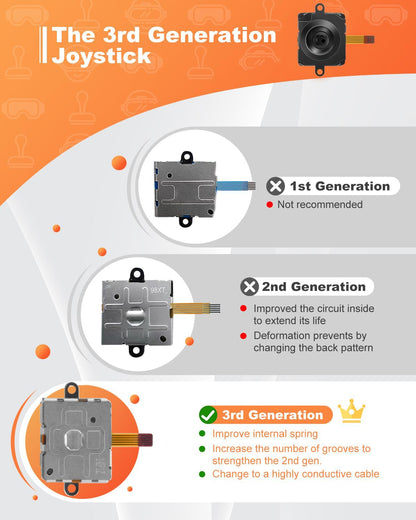 The 3rd Generation Joystick

1st Generation
Not recommended

98XT

2nd Generation
Improved the circuit inside to extend its life
Deformation prevents by changing the back pattern

3rd Generation
Improve internal spring
Increase the number of grooves to strengthen the 2nd gen.
Change to a highly conductive cable