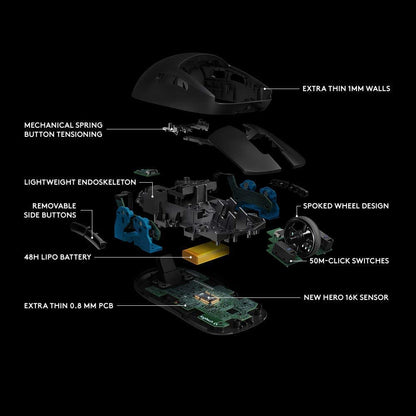 EXTRA THIN 1MM WALLS

MECHANICAL SPRING BUTTON TENSIONING

LIGHTWEIGHT ENDOSKELETON

REMOVABLE SIDE BUTTONS

SPOKED WHEEL DESIGN

48H LIPO BATTERY

50M-CLICK SWITCHES

NEW HERO 16K SENSOR

EXTRA THIN 0.8 MM PCB