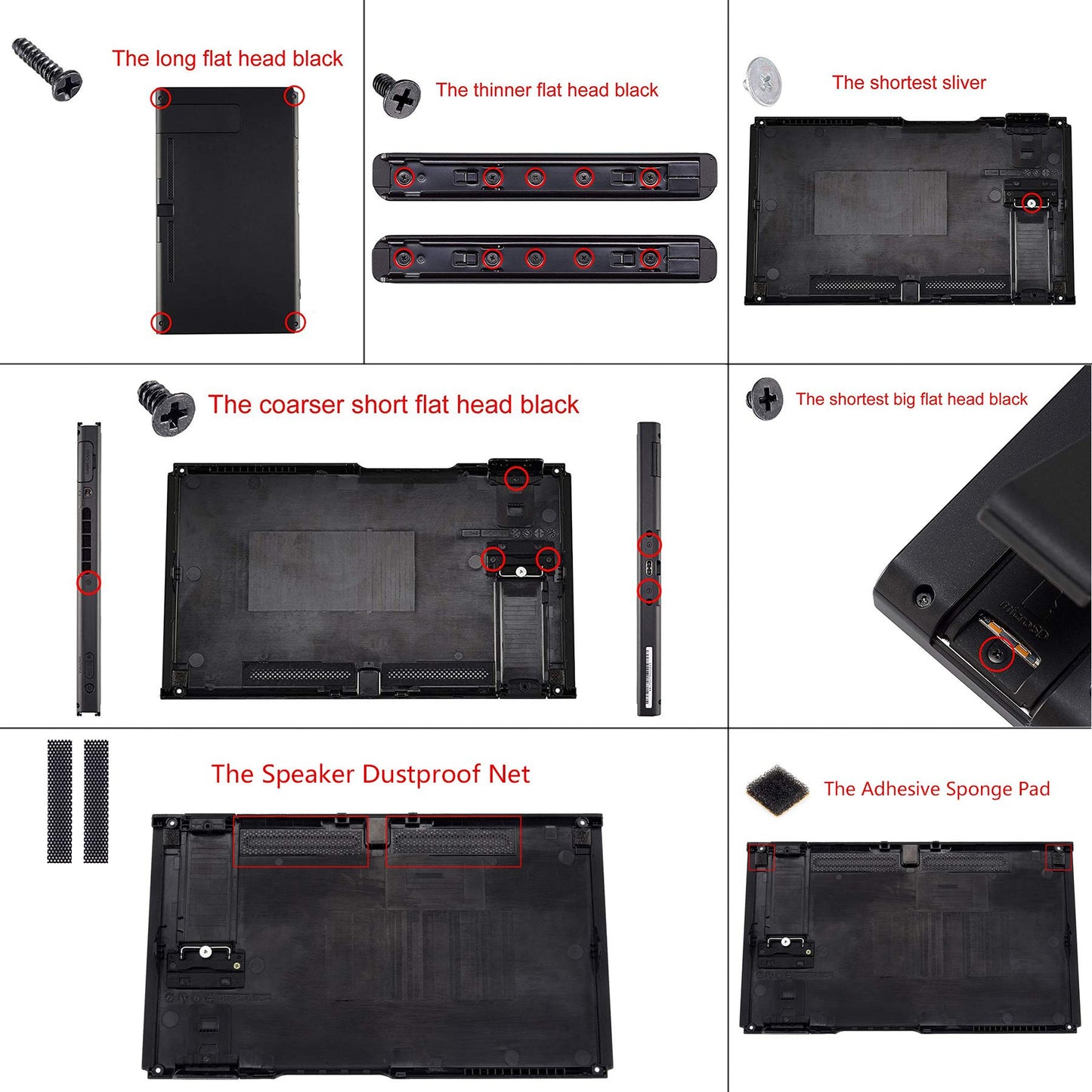 The long flat head black

The thinner flat head black

The shortest sliver

The coarser short flat head black

The shortest big flat head black

microSD

The Speaker Dustproof Net

The Adhesive Sponge Pad