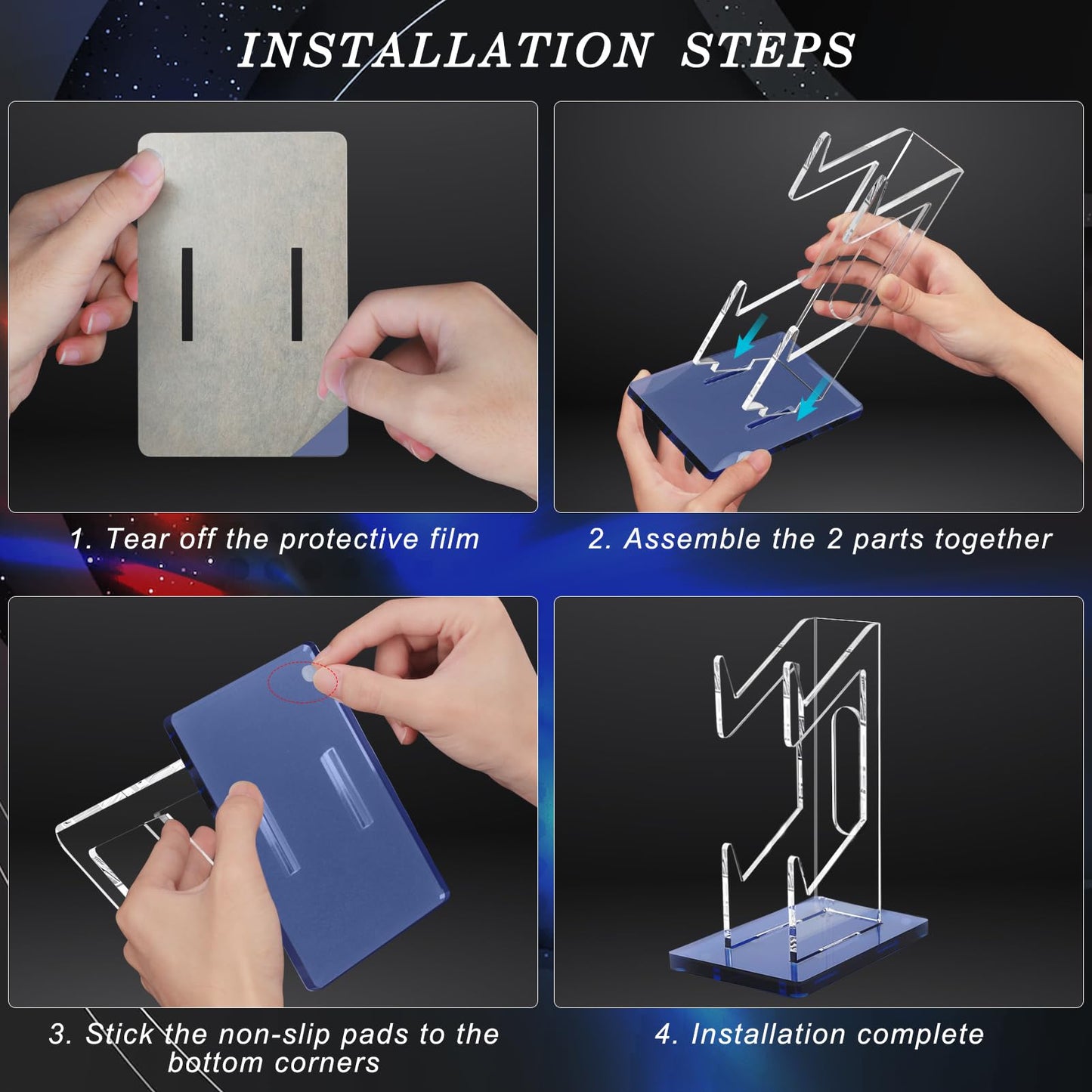 INSTALLATION STEPS

1. Tear off the protective film

2. Assemble the 2 parts together

3. Stick the non-slip pads to the bottom corners

4. Installation complete