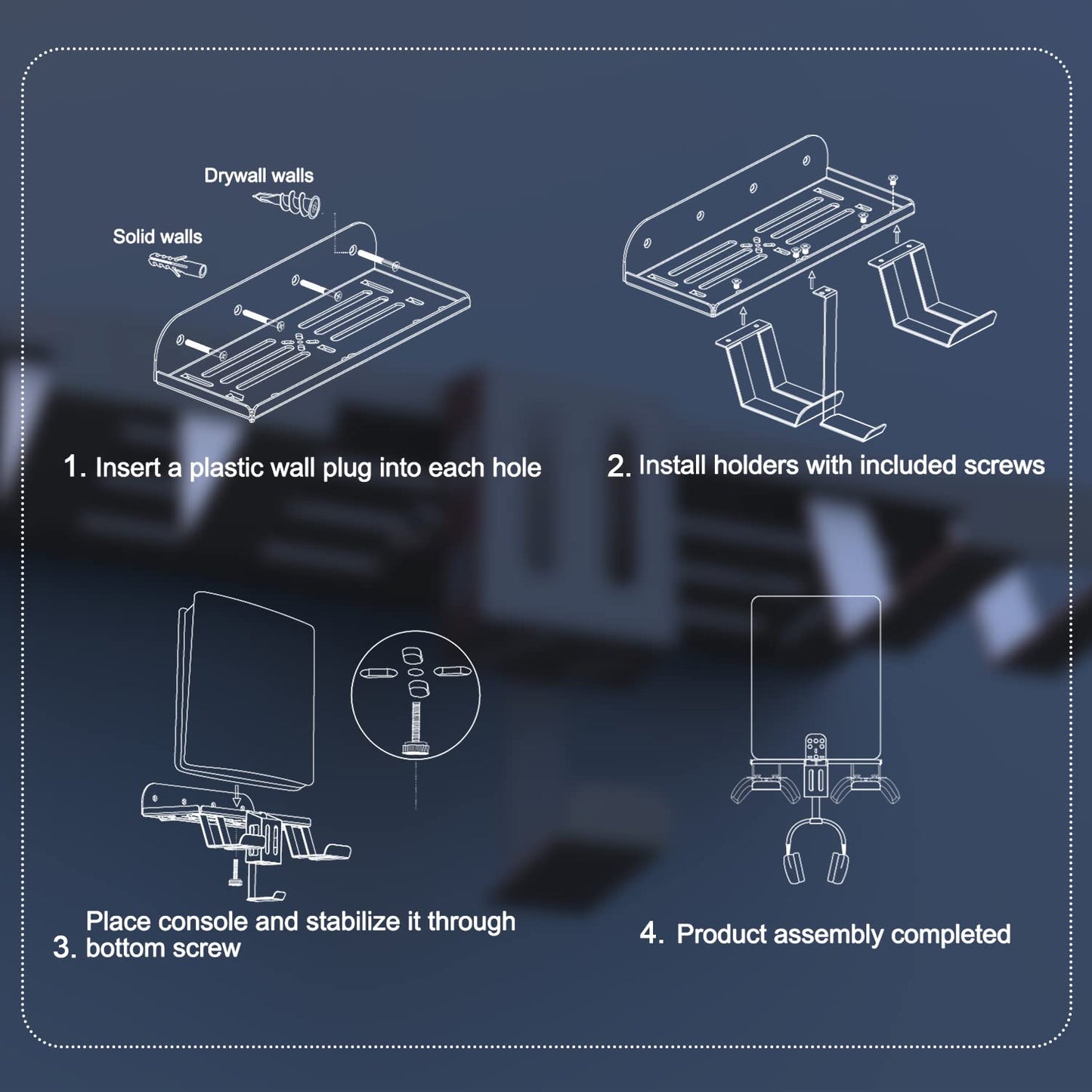 Drywall walls

Solid walls

1. Insert a plastic wall plug into each hole

2. Install holders with included screws

3. Place console and stabilize it through bottom screw

4. Product assembly completed