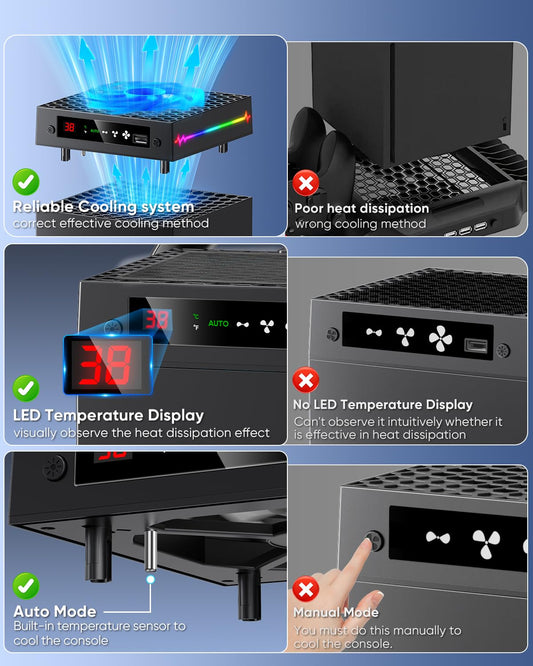 38 AUTO

Reliable Cooling system
correct effective cooling method

Poor heat dissipation
wrong cooling method

38 ℃ ℉ AUTO

38

LED Temperature Display
visually observe the heat dissipation effect

No LED Temperature Display
Can't observe it intuitively whether it is effective in heat dissipation

Auto Mode
Built-in temperature sensor to cool the console

Manual Mode
You must do this manually to cool the console.