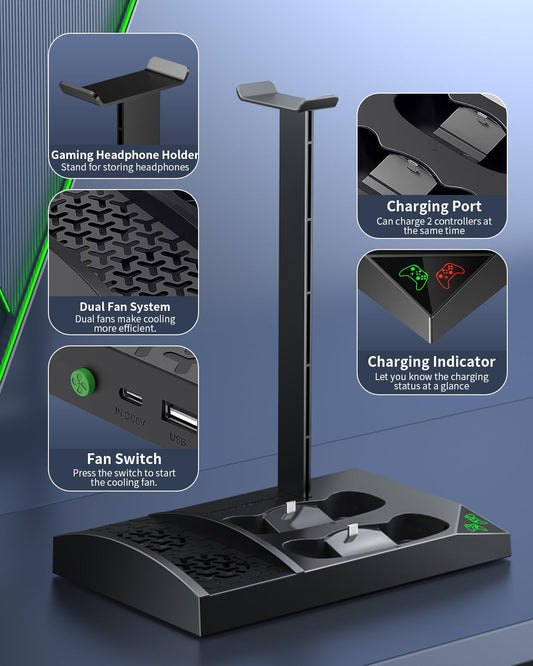 Gaming Headphone Holder
Stand for storing headphones

Dual Fan System
Dual fans make cooling more efficient.

IN DC5V
USB

Fan Switch
Press the switch to start the cooling fan.

Charging Port
Can charge 2 controllers at the same time

Charging Indicator
Let you know the charging status at a glance