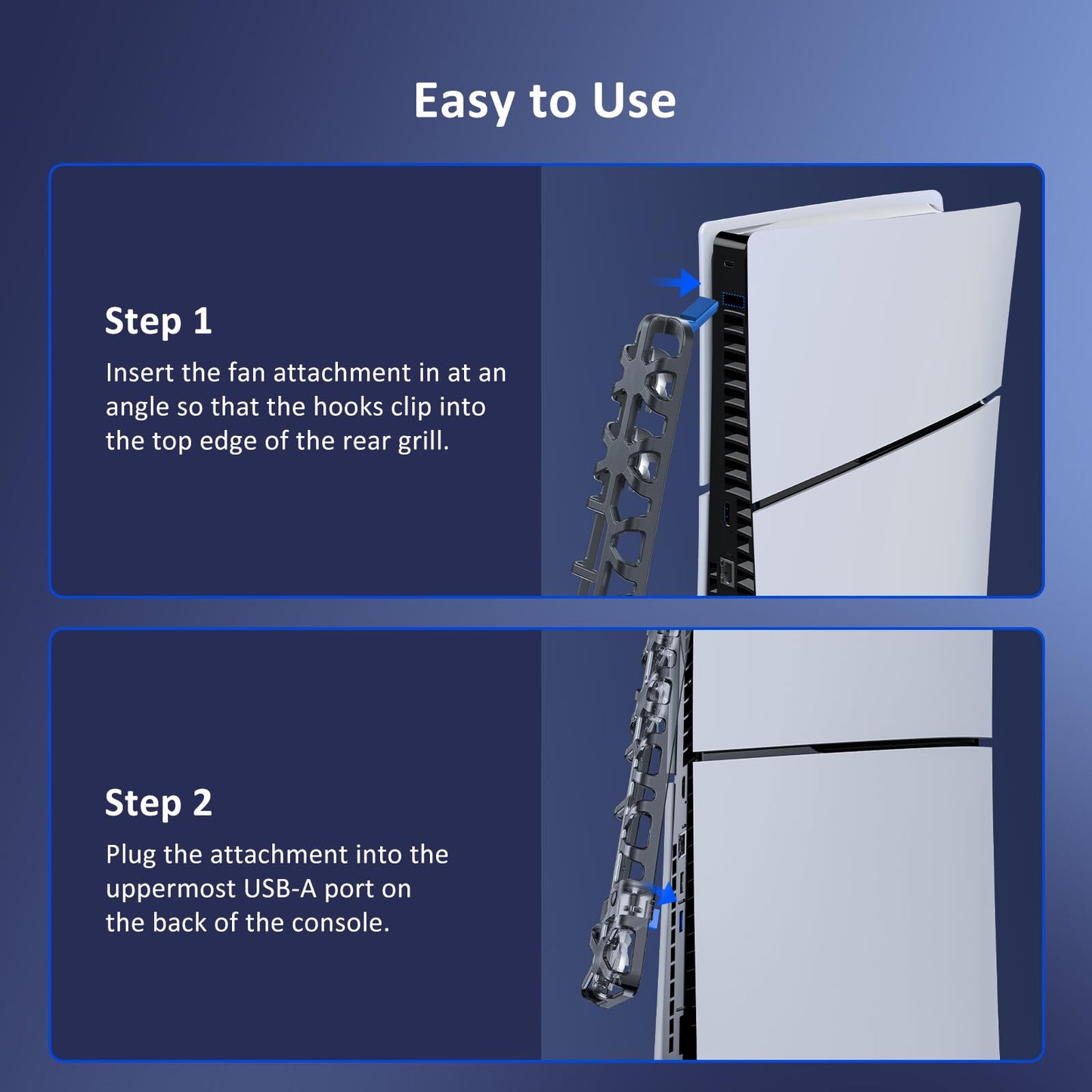 Easy to Use

Step 1

Insert the fan attachment in at an angle so that the hooks clip into the top edge of the rear grill.

Step 2

Plug the attachment into the uppermost USB-A port on the back of the console.