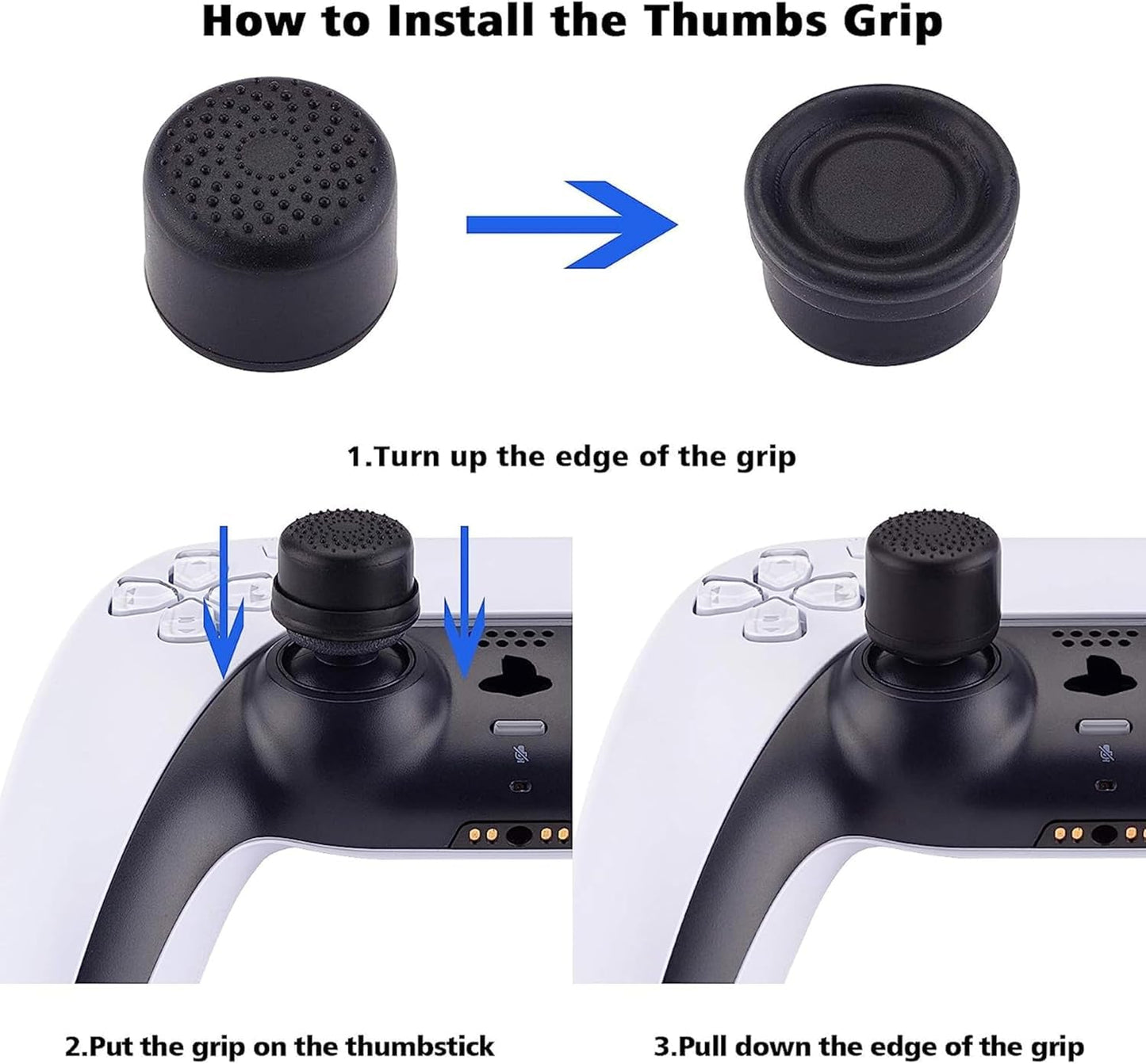 How to Install the Thumbs Grip

1.Turn up the edge of the grip

2.Put the grip on the thumbstick

3.Pull down the edge of the grip