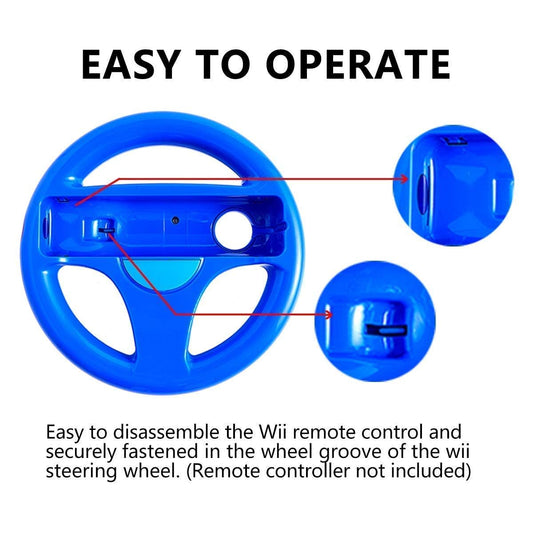 EASY TO OPERATE

Easy to disassemble the Wii remote control and securely fastened in the wheel groove of the wii steering wheel. (Remote controller not included)